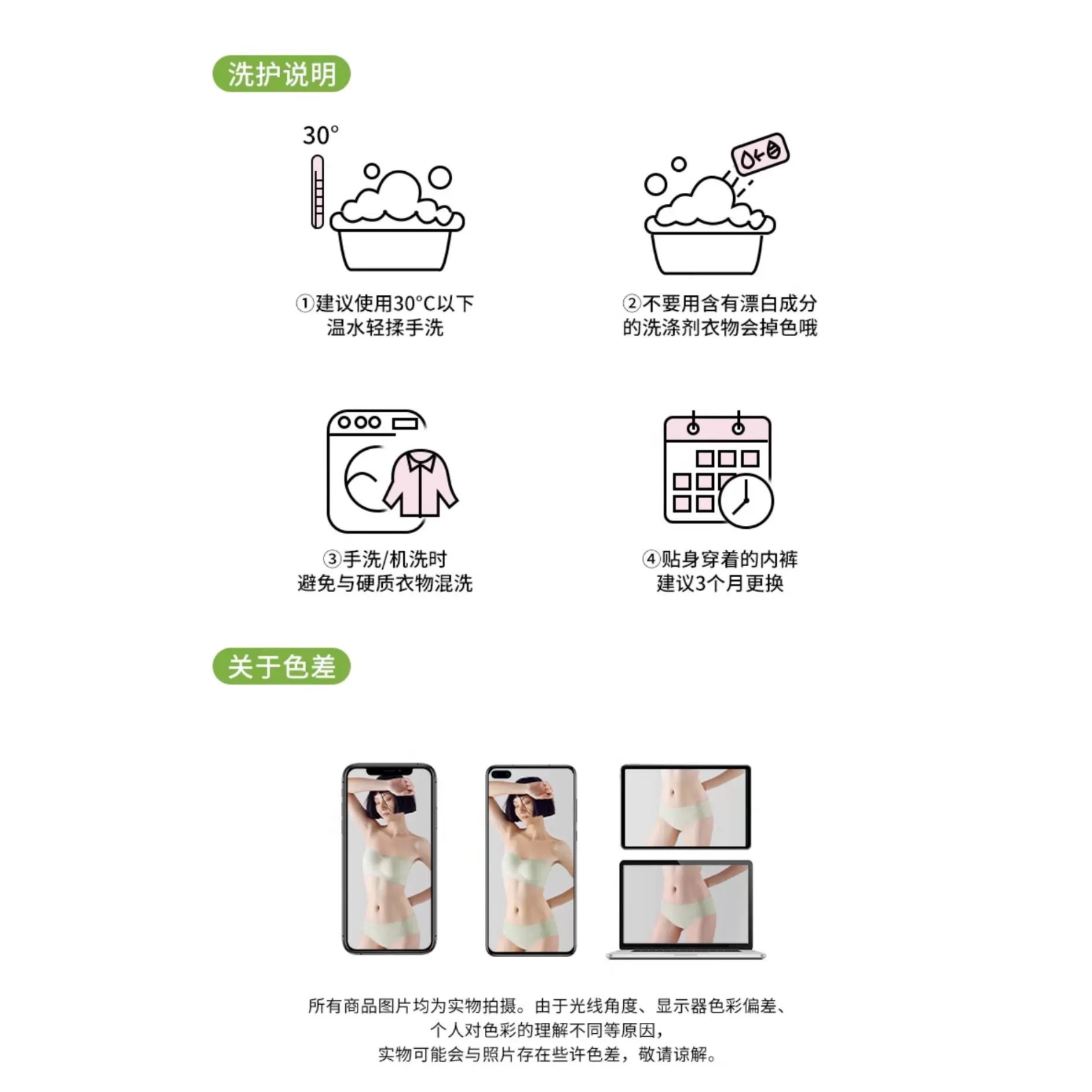 洗护说明

30°

①建议使用30°C以下
温水轻揉手洗

②不要用含有漂白成分
的洗涤剂衣物会掉色哦

③手洗/机洗时
避免与硬质衣物混洗

④贴身穿着的内裤
建议3个月更换

关于色差

所有商品图片均为实物拍摄。由于光线角度、显示器色彩偏差、
个人对色彩的理解不同等原因,
实物可能会与照片存在些许色差,敬请谅解。